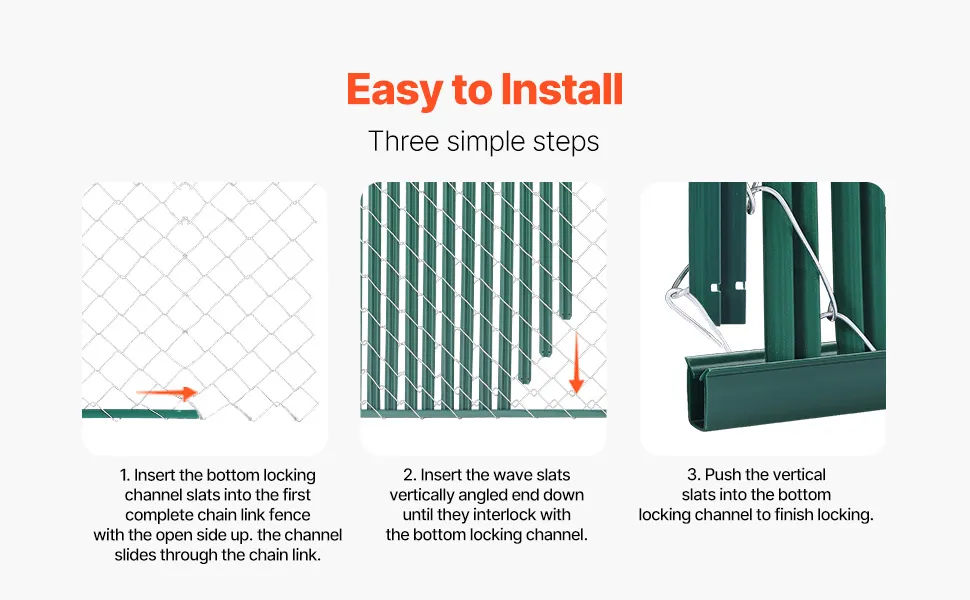 Easy to Install

Three simple steps

1. Insert the bottom locking channel slats into the first complete chain link fence with the open side up. the channel slides through the chain link.

2. Insert the wave slats vertically angled end down until they interlock with the bottom locking channel.

3. Push the vertical slats into the bottom locking channel to finish locking.