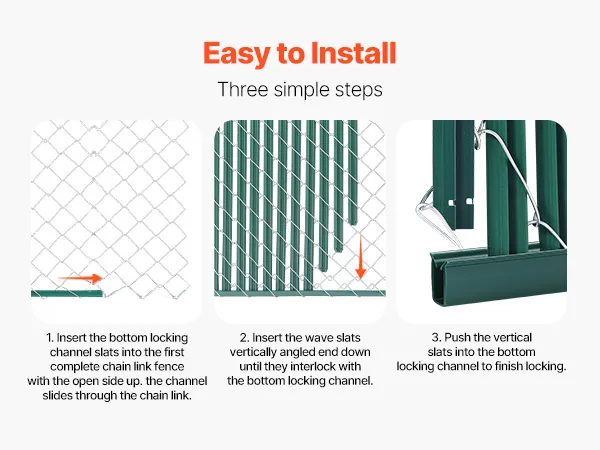 Easy to Install

Three simple steps

1. Insert the bottom locking channel slats into the first complete chain link fence with the open side up. the channel slides through the chain link.

2. Insert the wave slats vertically angled end down until they interlock with the bottom locking channel.

3. Push the vertical slats into the bottom locking channel to finish locking.