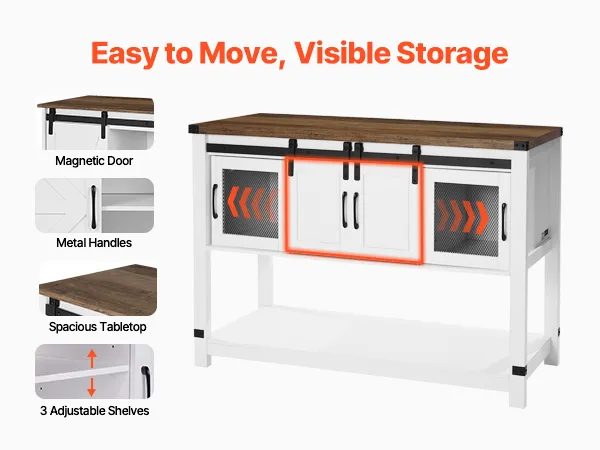 Easy to Move, Visible Storage

Magnetic Door

Metal Handles

Spacious Tabletop

3 Adjustable Shelves