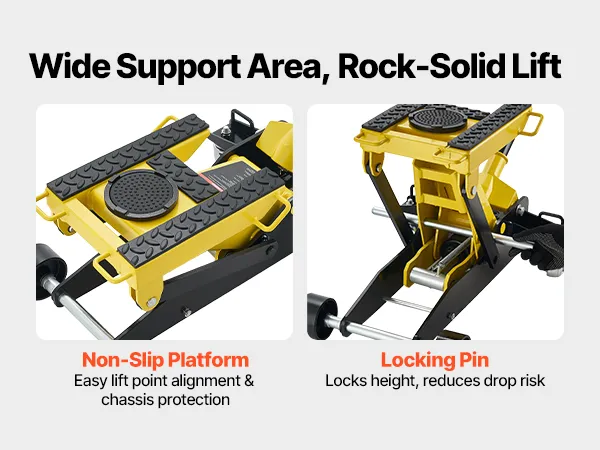 Wide Support Area, Rock-Solid Lift

Non-Slip Platform
Easy lift point alignment & chassis protection

Locking Pin
Locks height, reduces drop risk