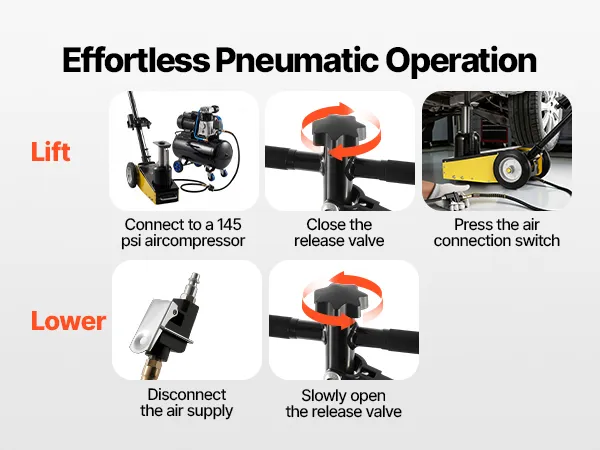 Effortless Pneumatic Operation

Lift

Connect to a 145 psi aircompressor

Close the release valve

Press the air connection switch

Lower

Disconnect the air supply

Slowly open the release valve