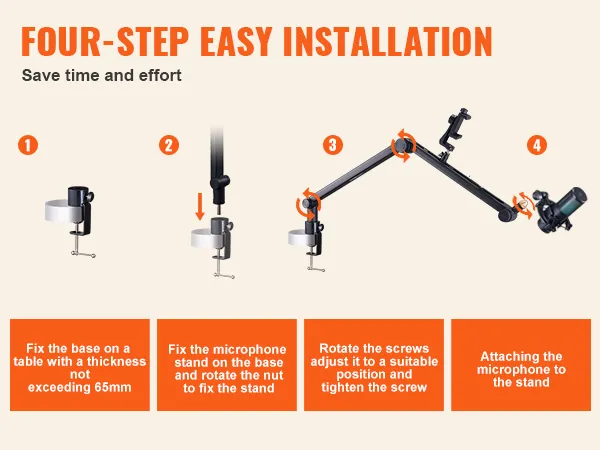 FOUR-STEP EASY INSTALLATION

Save time and effort

1

2

3

4

Fix the base on a table with a thickness not exceeding 65mm

Fix the microphone stand on the base and rotate the nut to fix the stand

Rotate the screws adjust it to a suitable position and tighten the screw

Attaching the microphone to the stand