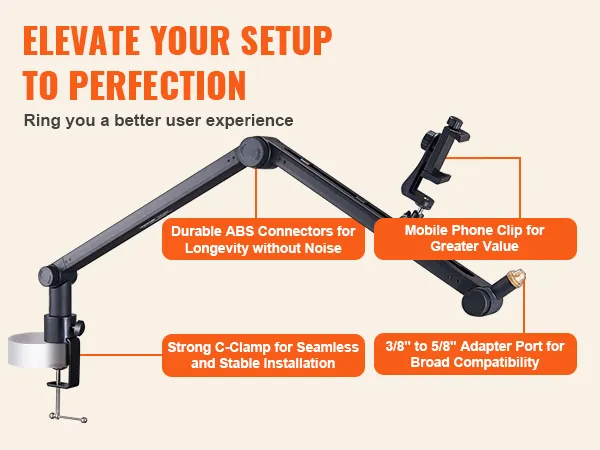 ELEVATE YOUR SETUP TO PERFECTION

Ring you a better user experience

Durable ABS Connectors for Longevity without Noise

Mobile Phone Clip for Greater Value

Strong C-Clamp for Seamless and Stable Installation

3/8" to 5/8" Adapter Port for Broad Compatibility