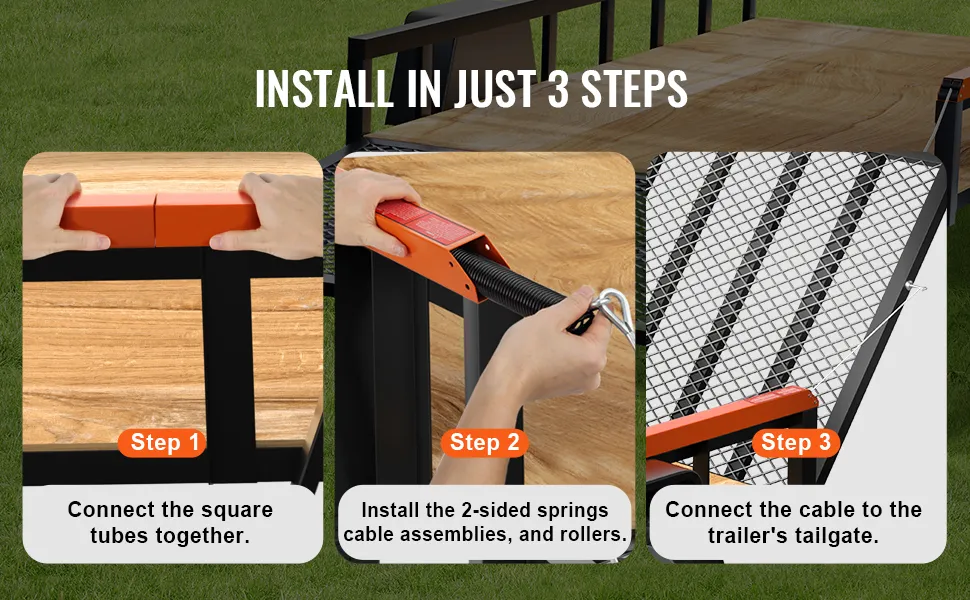 INSTALL IN JUST 3 STEPS

Step 1

Connect the square tubes together.

Step 2

Install the 2-sided springs cable assemblies, and rollers.

Step 3

Connect the cable to the trailer's tailgate.