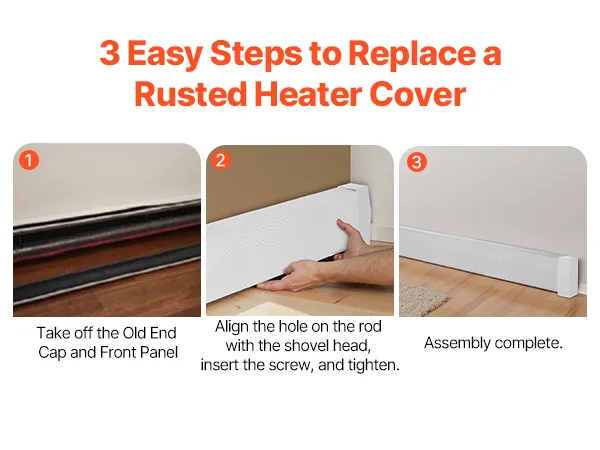 3 Easy Steps to Replace a Rusted Heater Cover

1

Take off the Old End Cap and Front Panel

2

Align the hole on the rod with the shovel head, insert the screw, and tighten.

3

Assembly complete.