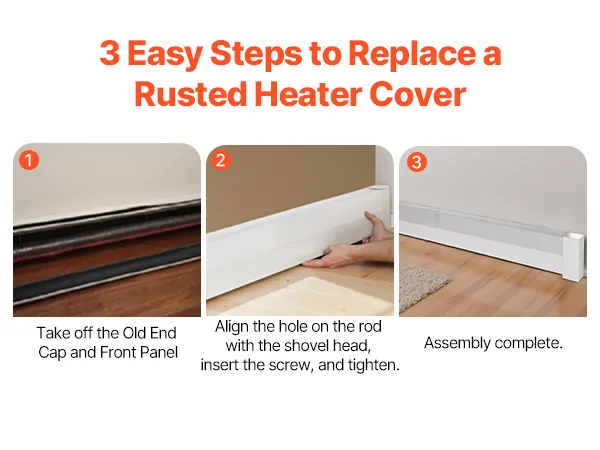 3 Easy Steps to Replace a Rusted Heater Cover

1

Take off the Old End Cap and Front Panel

2

Align the hole on the rod with the shovel head, insert the screw, and tighten.

3

Assembly complete.