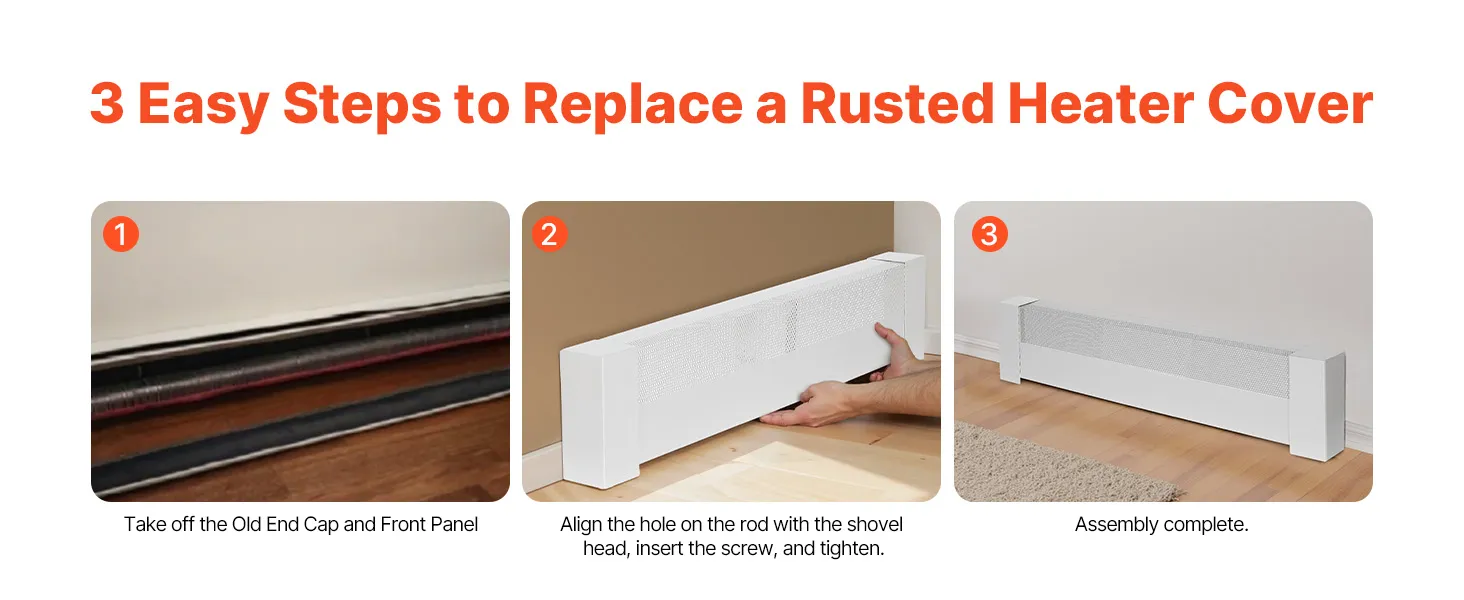 3 Easy Steps to Replace a Rusted Heater Cover

1

Take off the Old End Cap and Front Panel

2

Align the hole on the rod with the shovel head, insert the screw, and tighten.

3

Assembly complete.