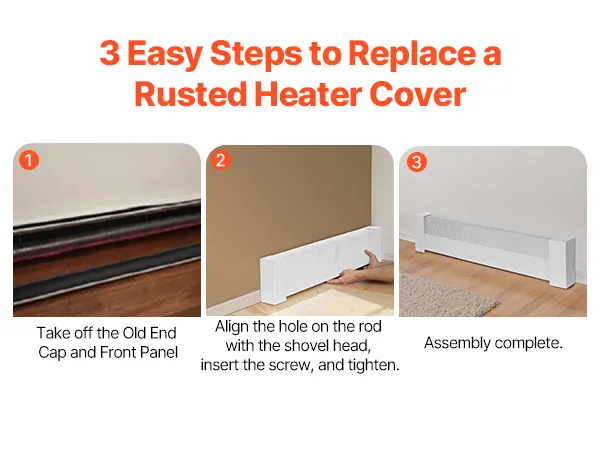 3 Easy Steps to Replace a Rusted Heater Cover

1

Take off the Old End Cap and Front Panel

2

Align the hole on the rod with the shovel head, insert the screw, and tighten.

3

Assembly complete.