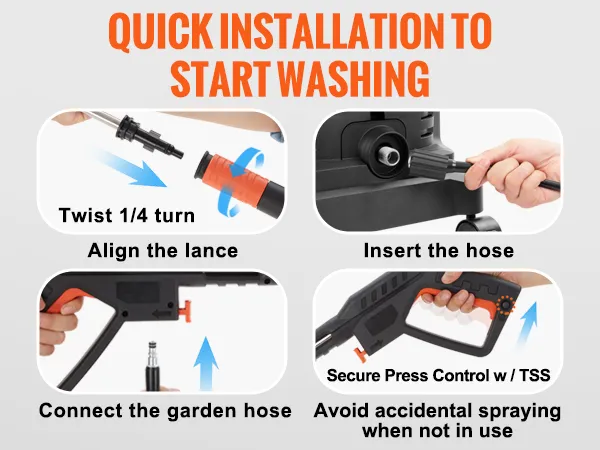 QUICK INSTALLATION TO START WASHING

Twist 1/4 turn

Align the lance

Insert the hose

Connect the garden hose

Secure Press Control w / TSS

Avoid accidental spraying when not in use