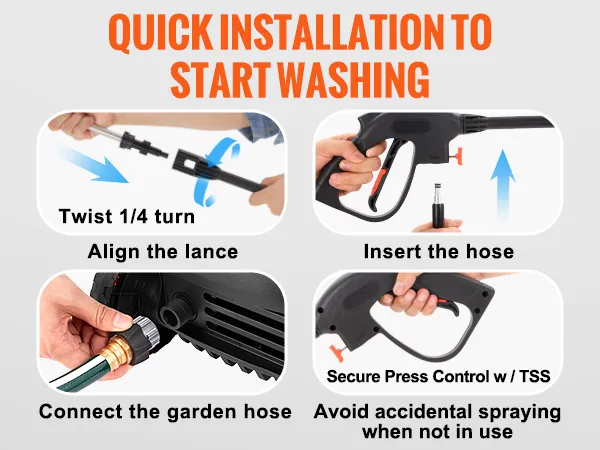 QUICK INSTALLATION TO START WASHING

Twist 1/4 turn

Align the lance

Insert the hose

Connect the garden hose

Secure Press Control w / TSS

Avoid accidental spraying when not in use