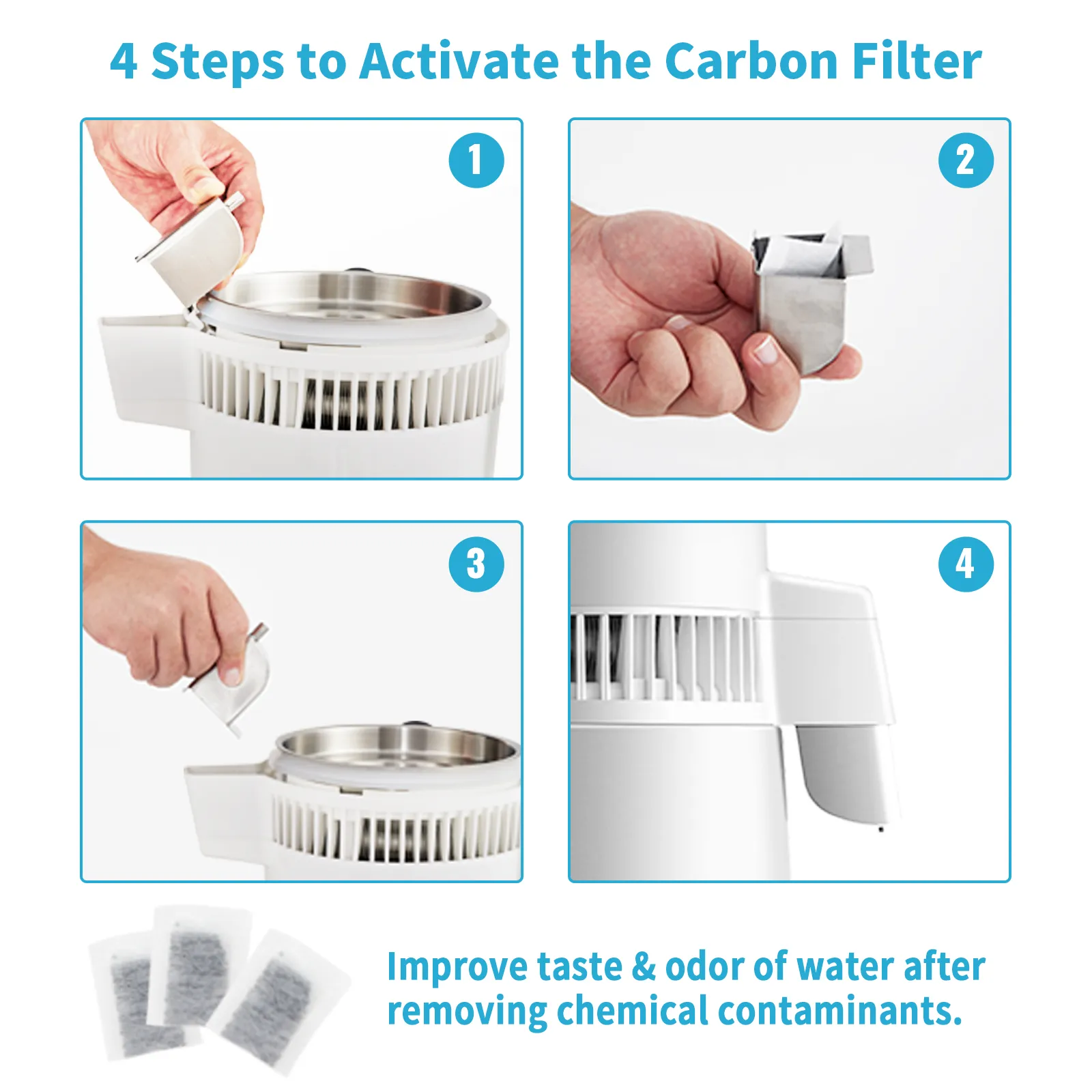 4 Steps to Activate the Carbon Filter

1

2

3

4

Improve taste & odor of water after removing chemical contaminants.