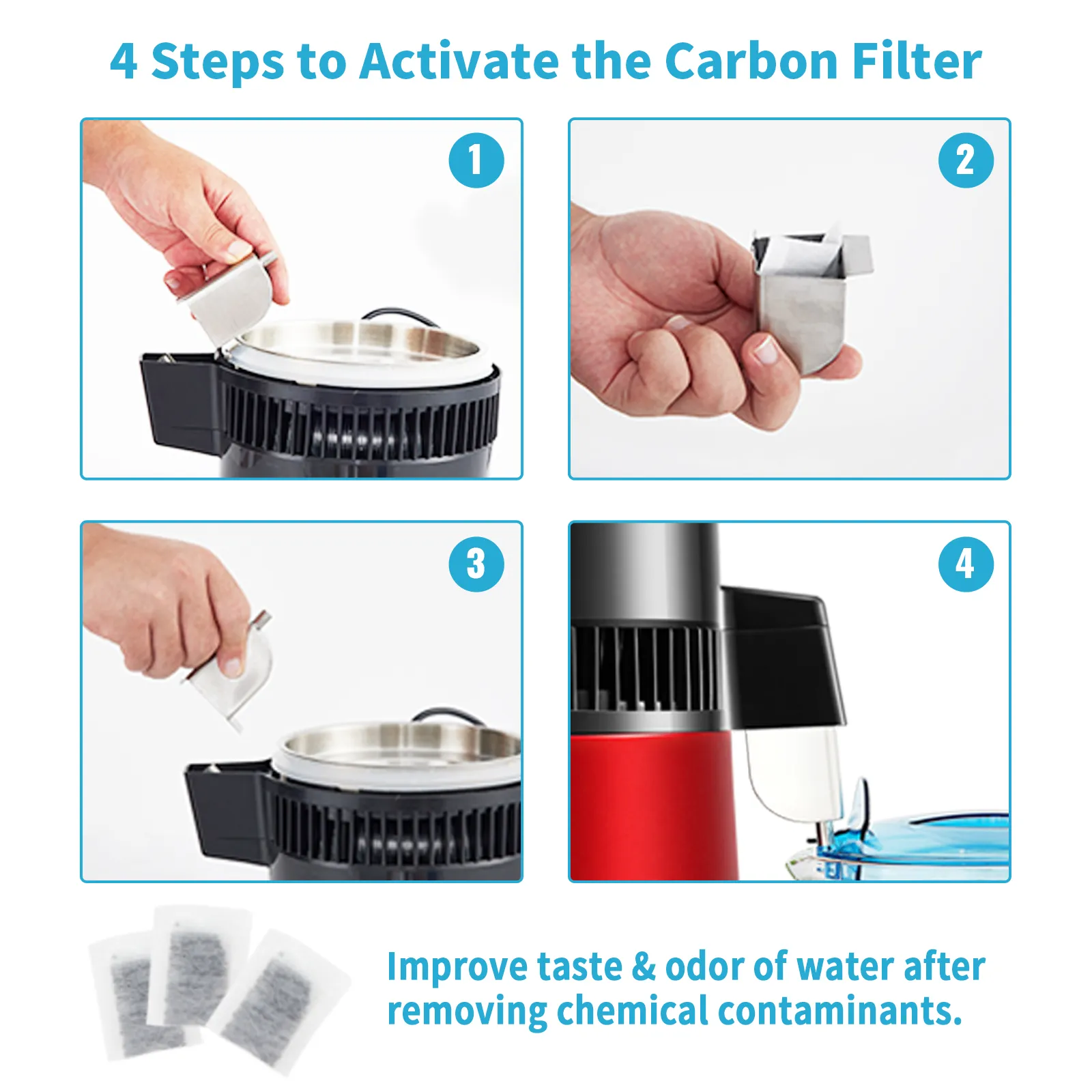 4 Steps to Activate the Carbon Filter

1

2

3

4

Improve taste & odor of water after removing chemical contaminants.