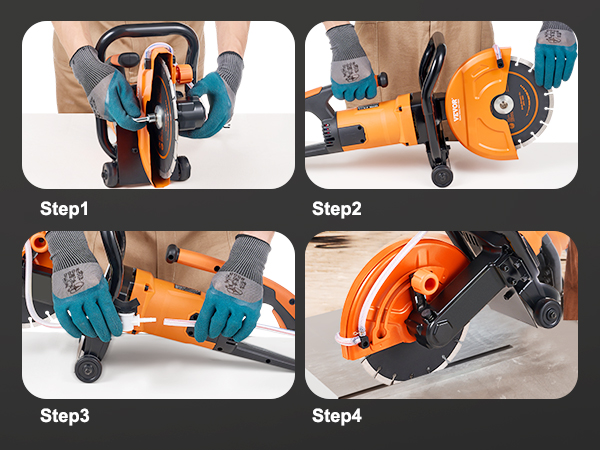 VEVOR

Step1

Step2

Step3

Step4