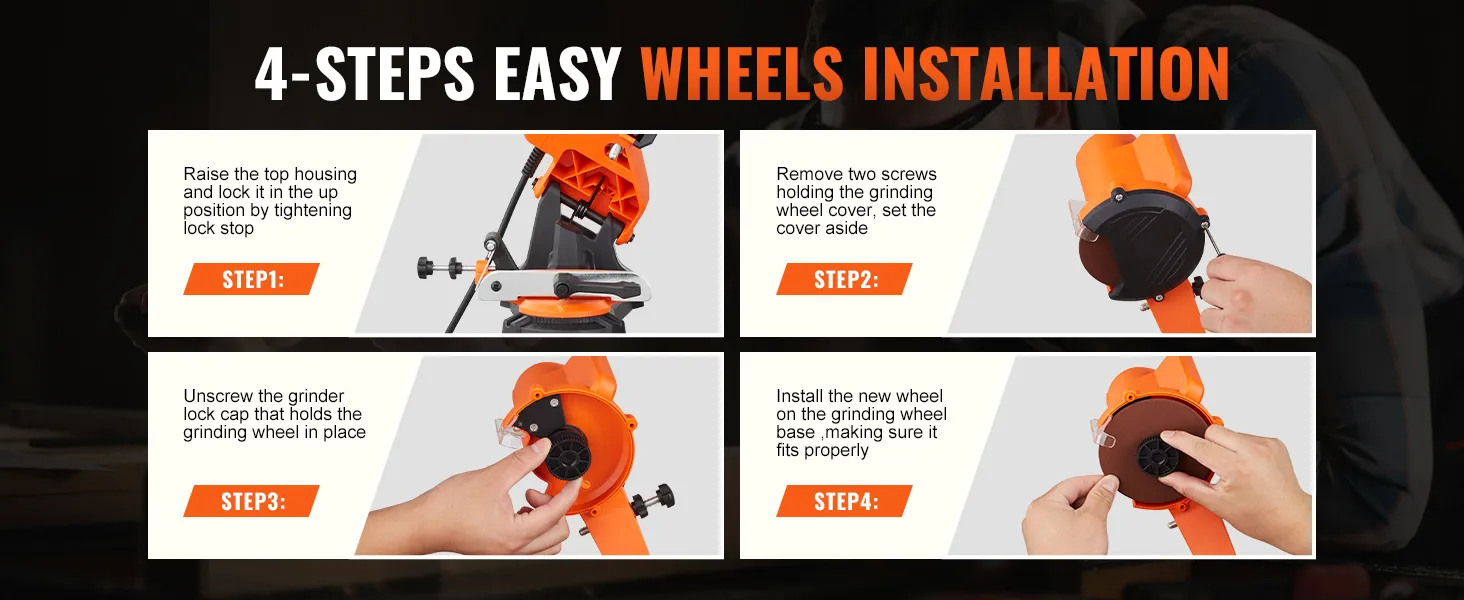 4-STEPS EASY WHEELS INSTALLATION

Raise the top housing and lock it in the up position by tightening lock stop

STEP1:

Remove two screws holding the grinding wheel cover, set the cover aside

STEP2:

Unscrew the grinder lock cap that holds the grinding wheel in place

STEP3:

Install the new wheel on the grinding wheel base ,making sure it fits properly

STEP4: