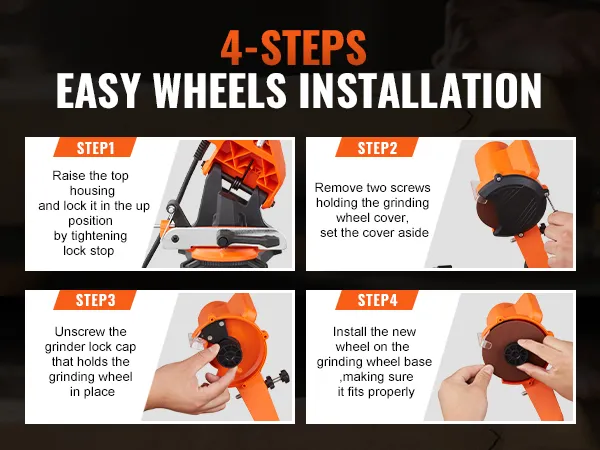 4-STEPS
EASY WHEELS INSTALLATION

STEP1
Raise the top housing and lock it in the up position by tightening lock stop

STEP2
Remove two screws holding the grinding wheel cover, set the cover aside

STEP3
Unscrew the grinder lock cap that holds the grinding wheel in place

STEP4
Install the new wheel on the grinding wheel base ,making sure it fits properly