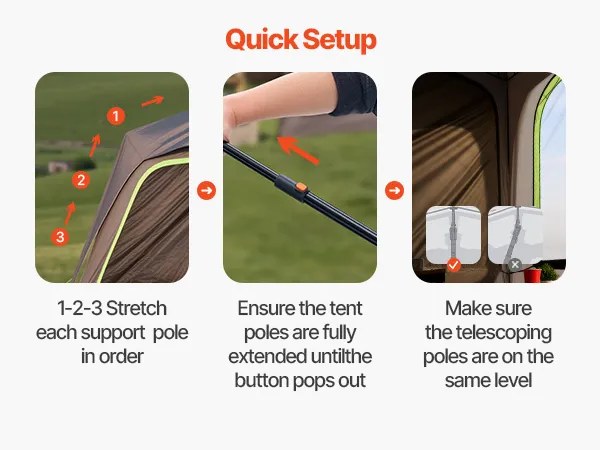 Quick Setup

1
2
3

1-2-3 Stretch each support pole in order

Ensure the tent poles are fully extended untilthe button pops out

Make sure the telescoping poles are on the same level