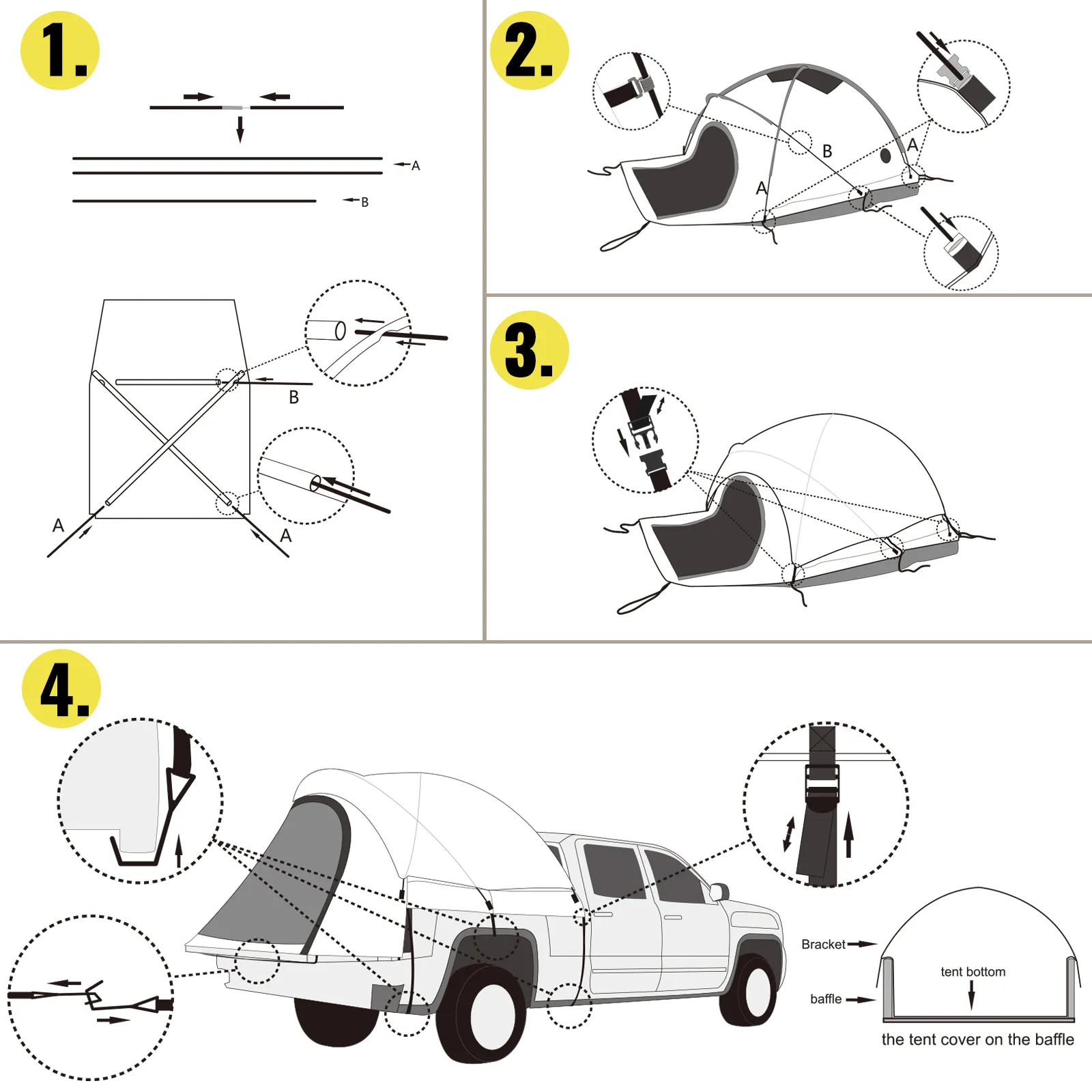 1.

A

B

B

A

A

2.

B

A

A

3.

4.

Bracket

tent bottom

baffle

the tent cover on the baffle