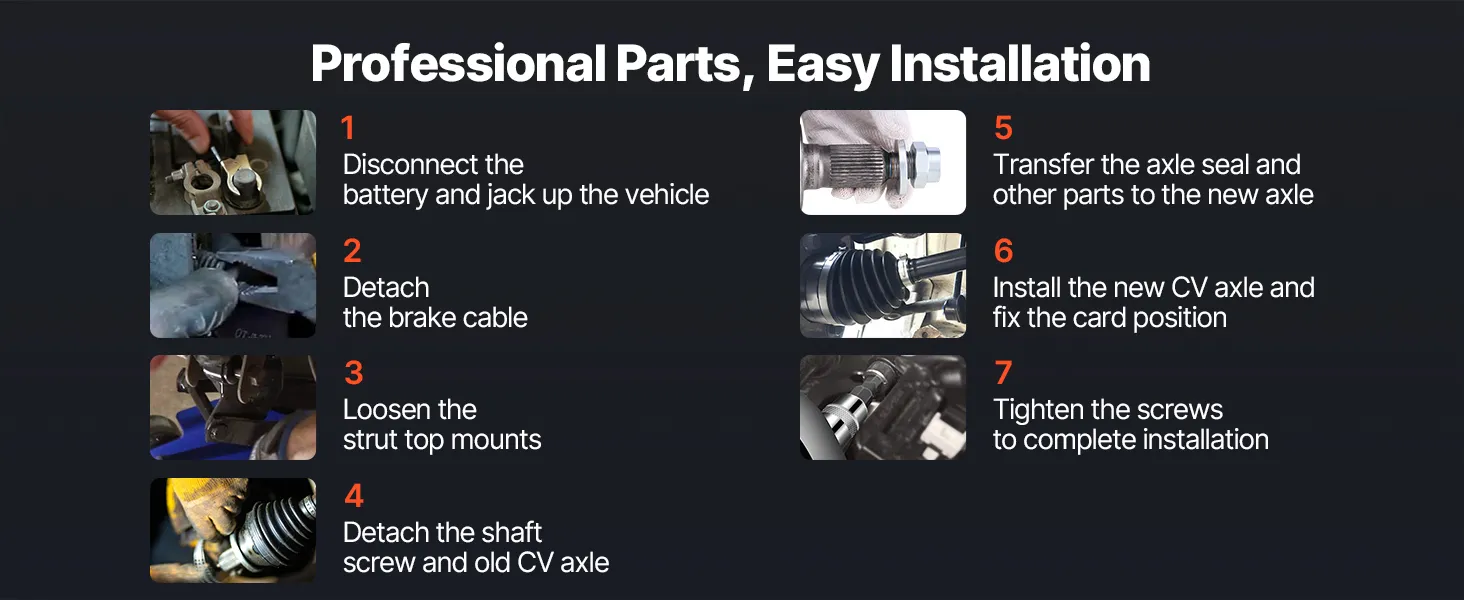 Professional Parts, Easy Installation

1
Disconnect the battery and jack up the vehicle

2
Detach the brake cable

3
Loosen the strut top mounts

4
Detach the shaft screw and old CV axle

5
Transfer the axle seal and other parts to the new axle

6
Install the new CV axle and fix the card position

7
Tighten the screws to complete installation