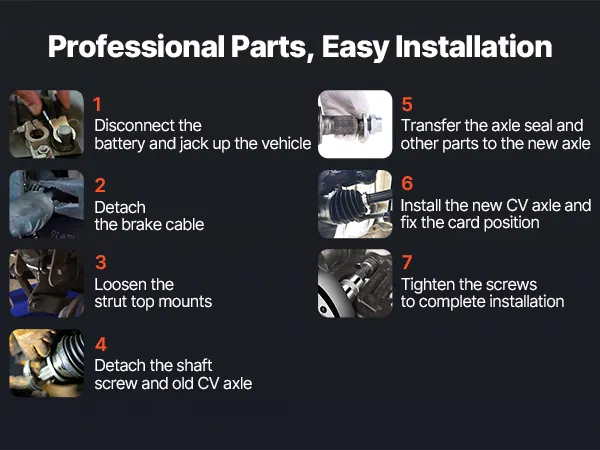 Professional Parts, Easy Installation

1
Disconnect the battery and jack up the vehicle

2
Detach the brake cable

3
Loosen the strut top mounts

4
Detach the shaft screw and old CV axle

5
Transfer the axle seal and other parts to the new axle

6
Install the new CV axle and fix the card position

7
Tighten the screws to complete installation