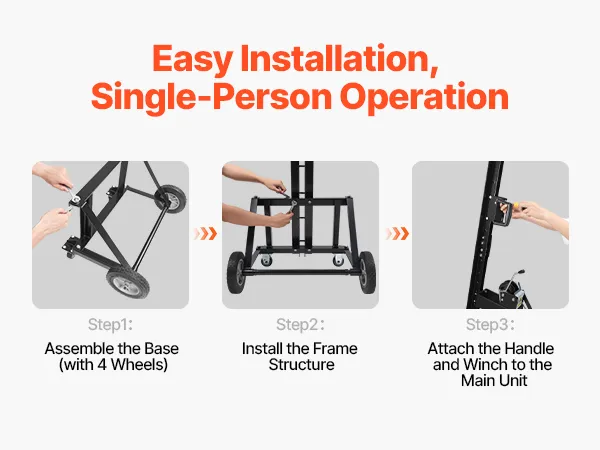 Easy Installation,
Single-Person Operation

Step1:
Assemble the Base (with 4 Wheels)

Step2:
Install the Frame Structure

Step3:
Attach the Handle and Winch to the Main Unit