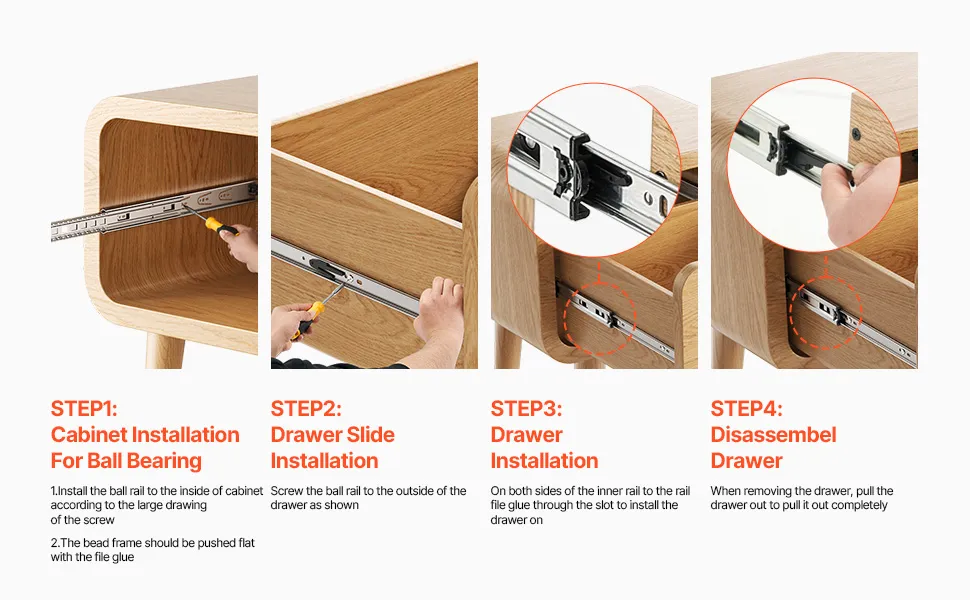 STEP1:
Cabinet Installation For Ball Bearing

1.Install the ball rail to the inside of cabinet according to the large drawing of the screw

2.The bead frame should be pushed flat with the file glue

STEP2:
Drawer Slide Installation

Screw the ball rail to the outside of the drawer as shown

STEP3:
Drawer Installation

On both sides of the inner rail to the rail file glue through the slot to install the drawer on

STEP4:
Disassembel Drawer

When removing the drawer, pull the drawer out to pull it out completely