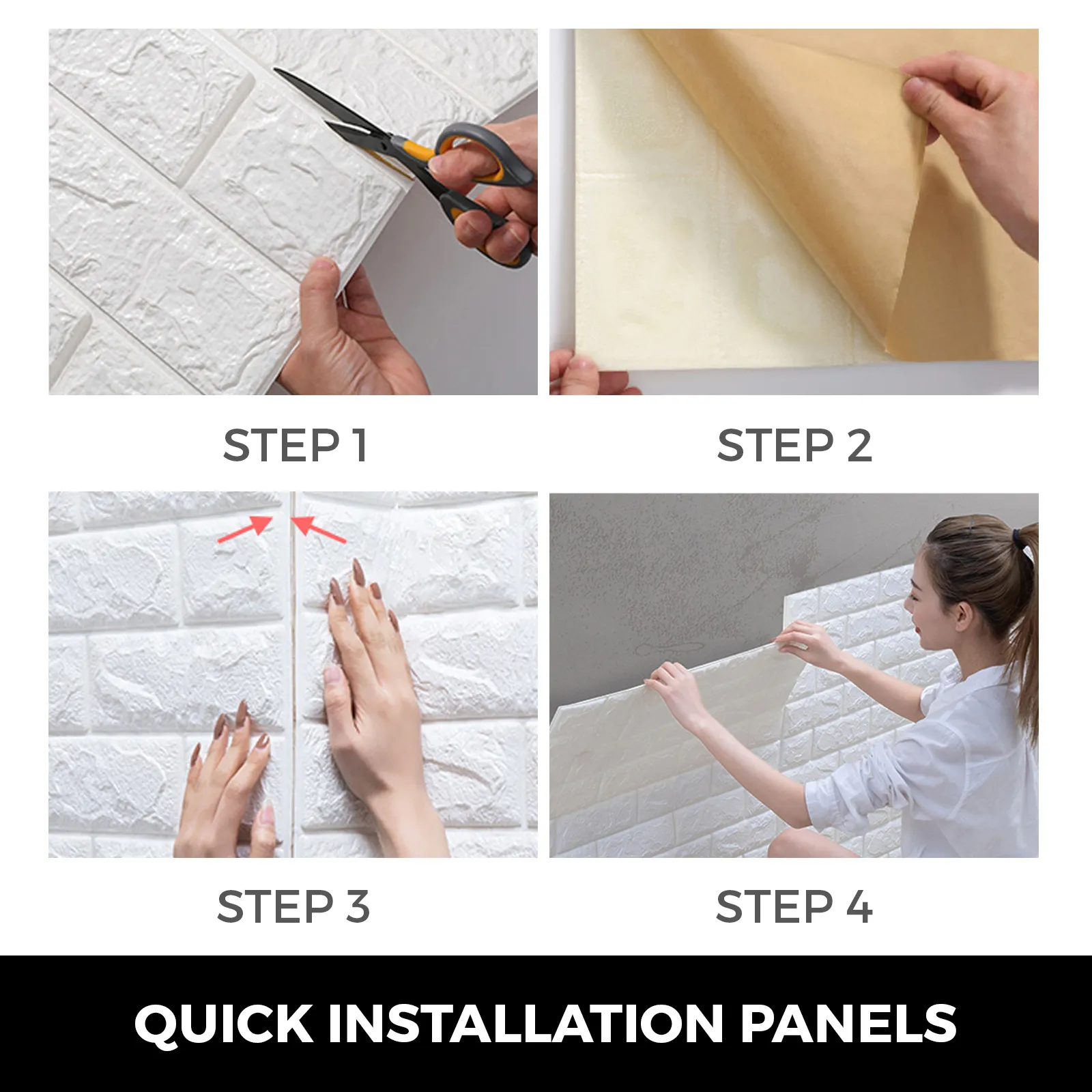 STEP 1

STEP 2

STEP 3

STEP 4

QUICK INSTALLATION PANELS