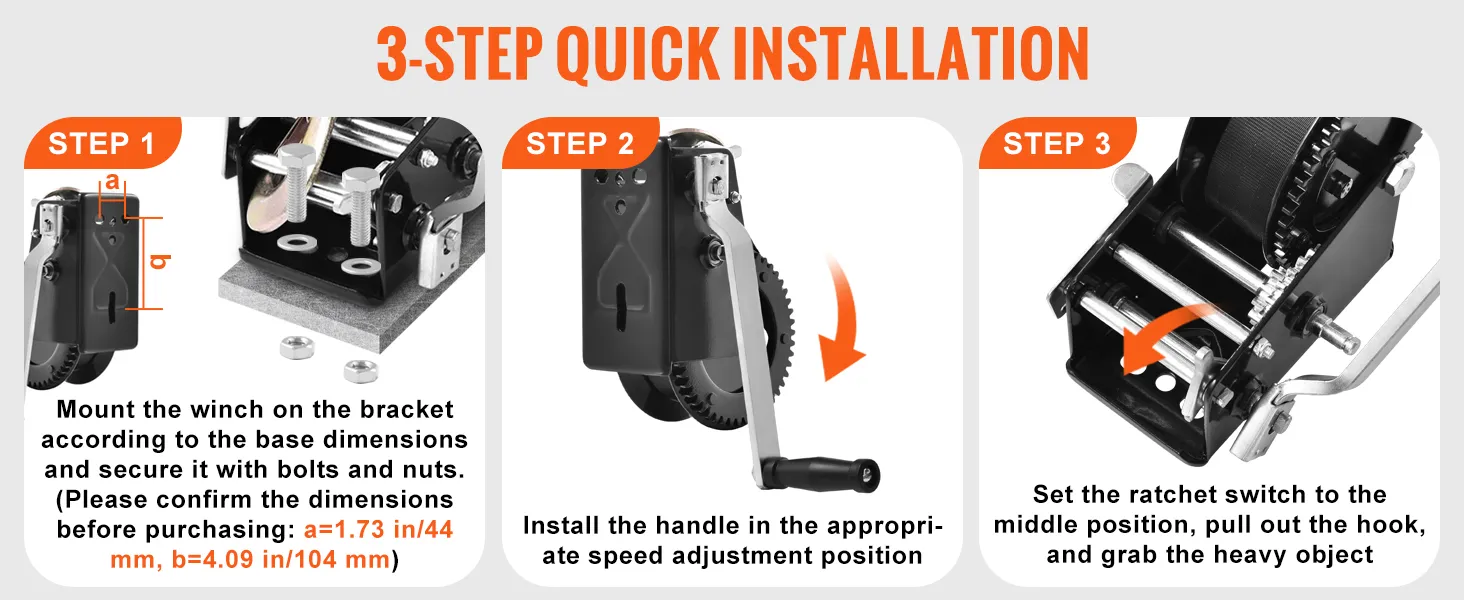 3-STEP QUICK INSTALLATION

STEP 1

a

b

Mount the winch on the bracket according to the base dimensions and secure it with bolts and nuts. (Please confirm the dimensions before purchasing: a=1.73 in/44 mm, b=4.09 in/104 mm)

STEP 2

Install the handle in the appropriate speed adjustment position

STEP 3

Set the ratchet switch to the middle position, pull out the hook, and grab the heavy object