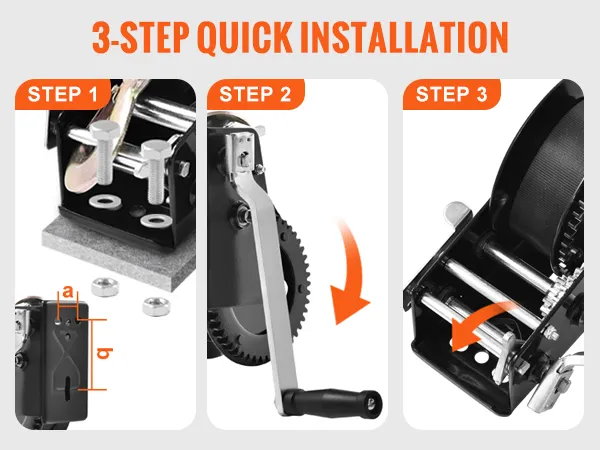 3-STEP QUICK INSTALLATION

STEP 1

a

b

STEP 2

STEP 3