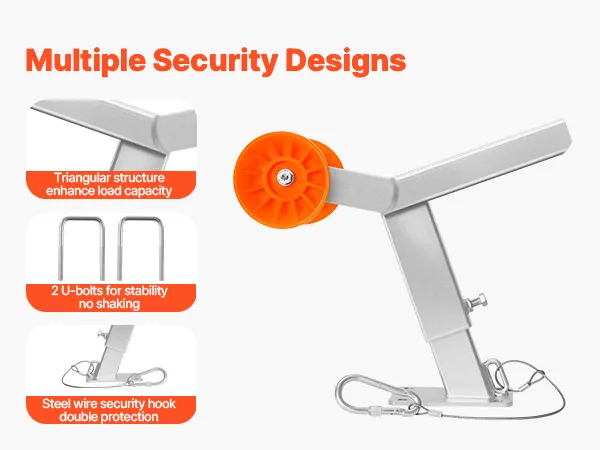 Multiple Security Designs

Triangular structure
enhance load capacity

2 U-bolts for stability
no shaking

Steel wire security hook
double protection