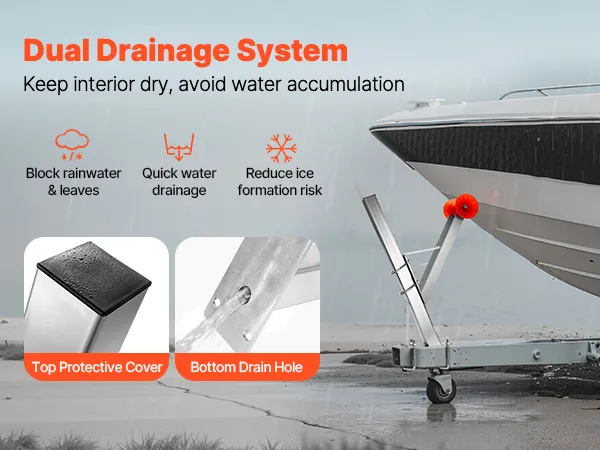 Dual Drainage System
Keep interior dry, avoid water accumulation

Block rainwater & leaves

Quick water drainage

Reduce ice formation risk

Top Protective Cover

Bottom Drain Hole