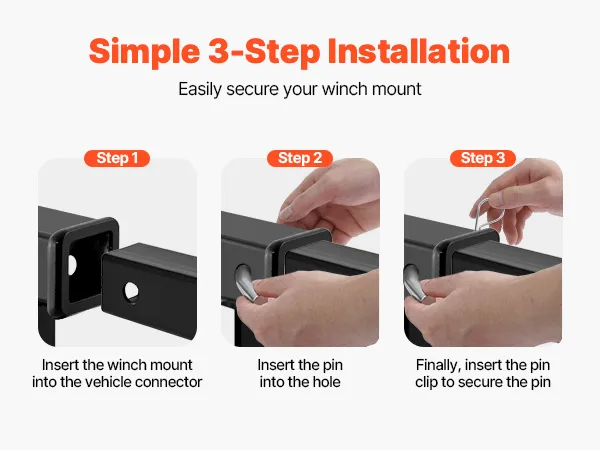 Simple 3-Step Installation

Easily secure your winch mount

Step 1

Insert the winch mount into the vehicle connector

Step 2

Insert the pin into the hole

Step 3

Finally, insert the pin clip to secure the pin