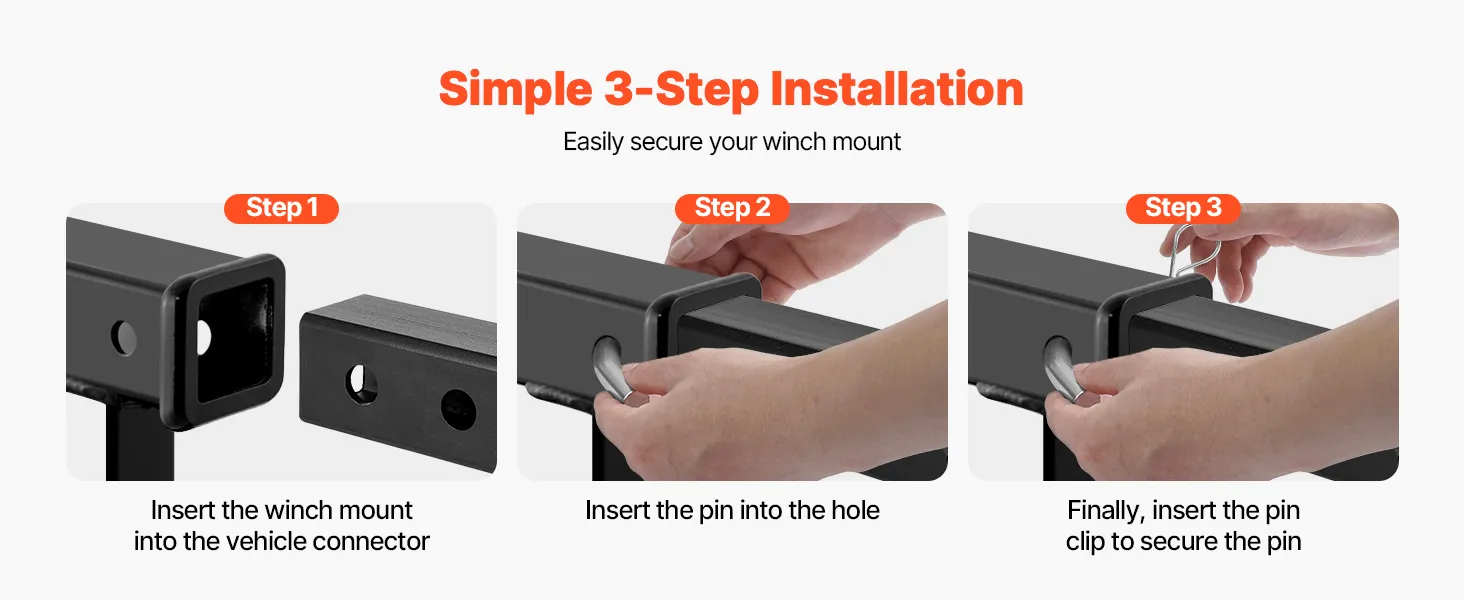 Simple 3-Step Installation

Easily secure your winch mount

Step 1

Insert the winch mount into the vehicle connector

Step 2

Insert the pin into the hole

Step 3

Finally, insert the pin clip to secure the pin