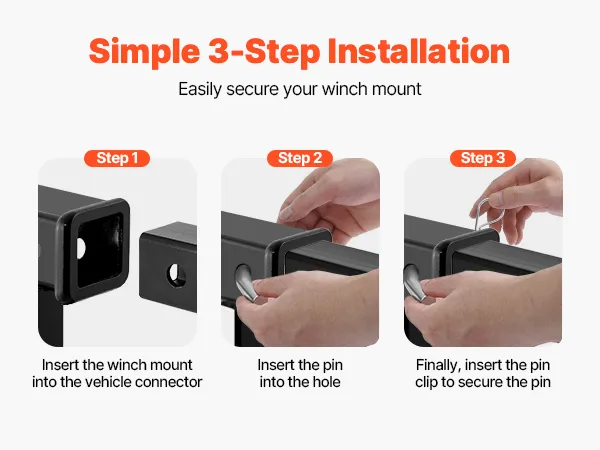 Simple 3-Step Installation

Easily secure your winch mount

Step 1

Insert the winch mount into the vehicle connector

Step 2

Insert the pin into the hole

Step 3

Finally, insert the pin clip to secure the pin