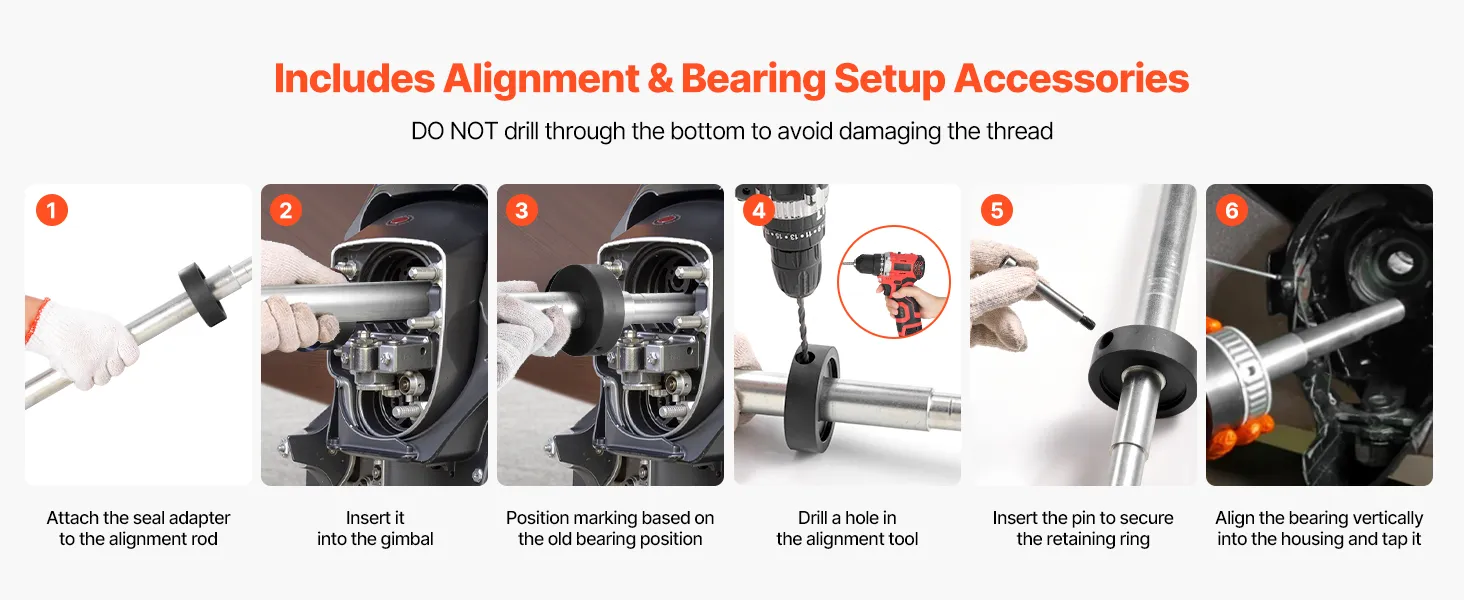 Includes Alignment & Bearing Setup Accessories

DO NOT drill through the bottom to avoid damaging the thread

1
Attach the seal adapter to the alignment rod

2
Insert it into the gimbal

3
Position marking based on the old bearing position

4
Drill a hole in the alignment tool

5
Insert the pin to secure the retaining ring

6
Align the bearing vertically into the housing and tap it