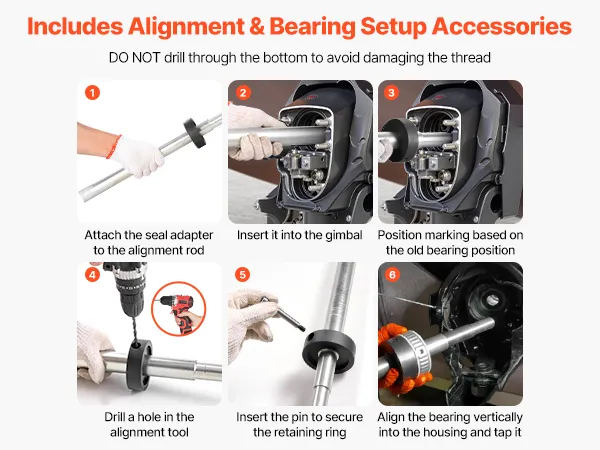 Includes Alignment & Bearing Setup Accessories

DO NOT drill through the bottom to avoid damaging the thread

1

Attach the seal adapter to the alignment rod

2

Insert it into the gimbal

3

Position marking based on the old bearing position

4

Drill a hole in the alignment tool

5

Insert the pin to secure the retaining ring

6

Align the bearing vertically into the housing and tap it