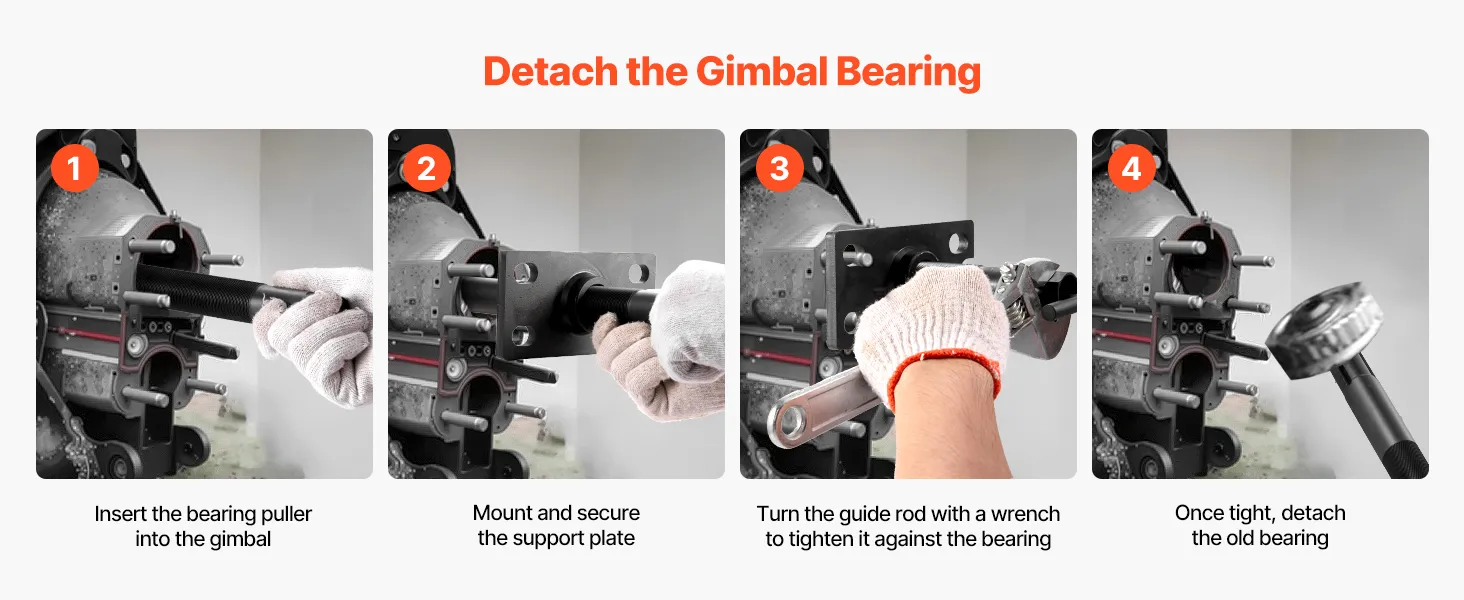 Detach the Gimbal Bearing

1

Insert the bearing puller into the gimbal

2

Mount and secure the support plate

3

Turn the guide rod with a wrench to tighten it against the bearing

4

Once tight, detach the old bearing