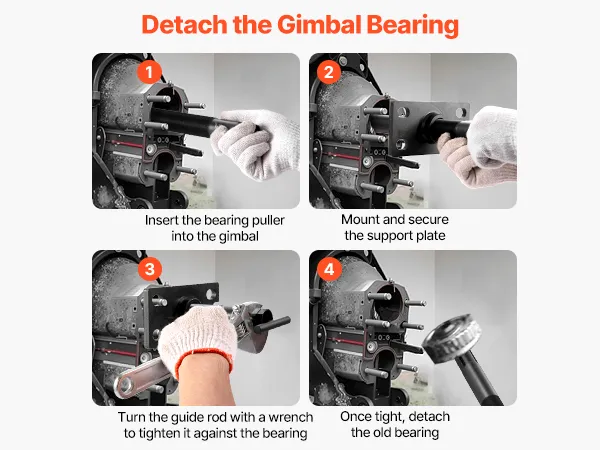 Detach the Gimbal Bearing

1

Insert the bearing puller into the gimbal

2

Mount and secure the support plate

3

Turn the guide rod with a wrench to tighten it against the bearing

4

Once tight, detach the old bearing