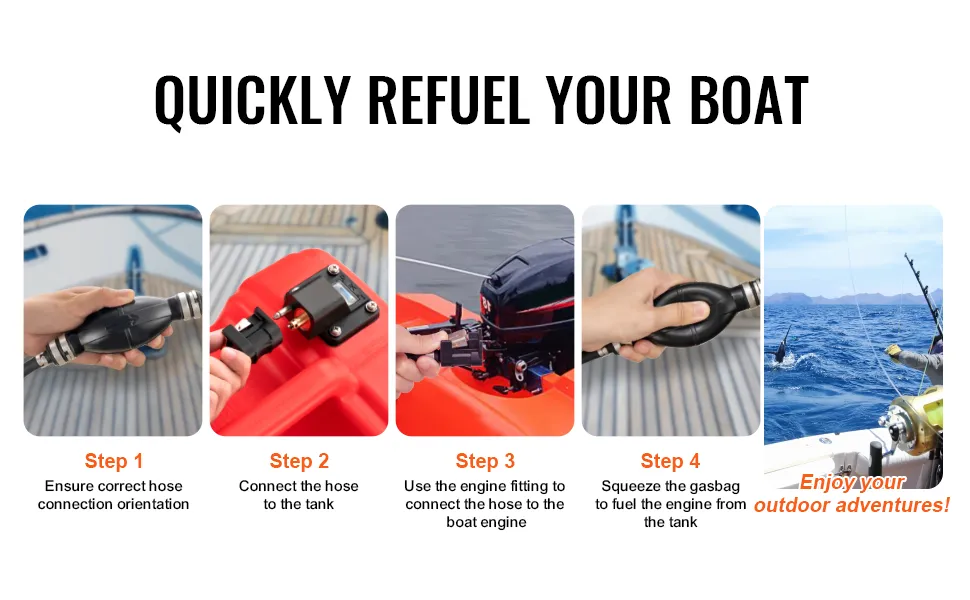 QUICKLY REFUEL YOUR BOAT

Step 1
Ensure correct hose connection orientation

Step 2
Connect the hose to the tank

Step 3
Use the engine fitting to connect the hose to the boat engine

Step 4
Squeeze the gasbag to fuel the engine from the tank

Enjoy your outdoor adventures!