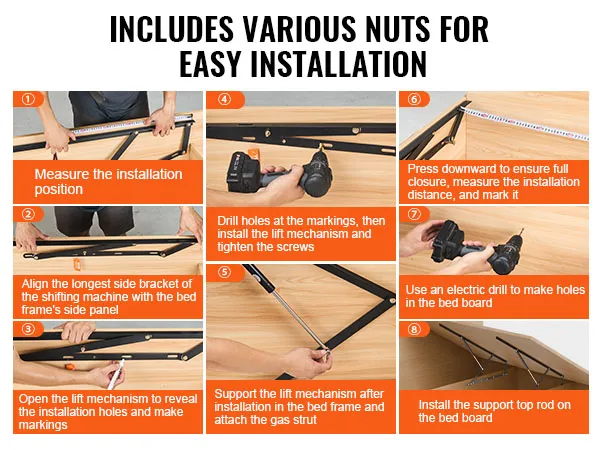 INCLUDES VARIOUS NUTS FOR EASY INSTALLATION

①
Measure the installation position

②
Align the longest side bracket of the shifting machine with the bed frame's side panel

③
Open the lift mechanism to reveal the installation holes and make markings

④
Drill holes at the markings, then install the lift mechanism and tighten the screws

⑤
Support the lift mechanism after installation in the bed frame and attach the gas strut

⑥
Press downward to ensure full closure, measure the installation distance, and mark it

⑦
Use an electric drill to make holes in the bed board

⑧
Install the support top rod on the bed board