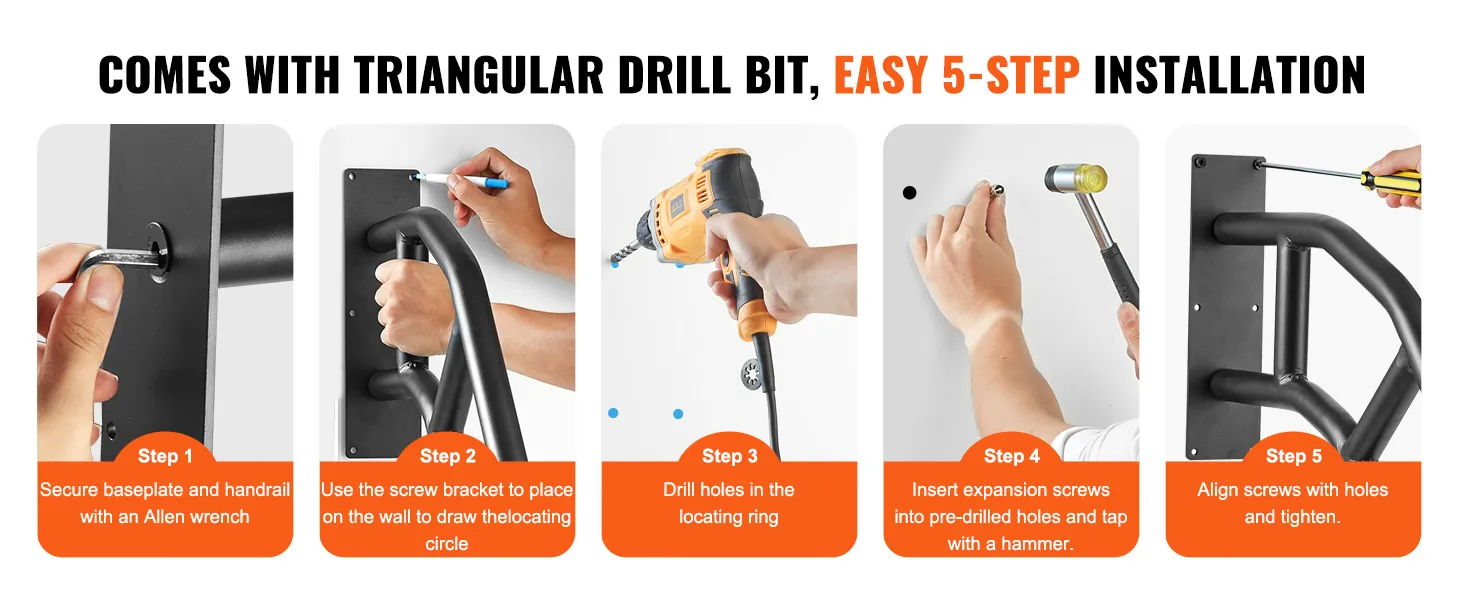 COMES WITH TRIANGULAR DRILL BIT, EASY 5-STEP INSTALLATION

Step 1
Secure baseplate and handrail with an Allen wrench

Step 2
Use the screw bracket to place on the wall to draw thelocating circle

Step 3
Drill holes in the locating ring

Step 4
Insert expansion screws into pre-drilled holes and tap with a hammer.

Step 5
Align screws with holes and tighten.