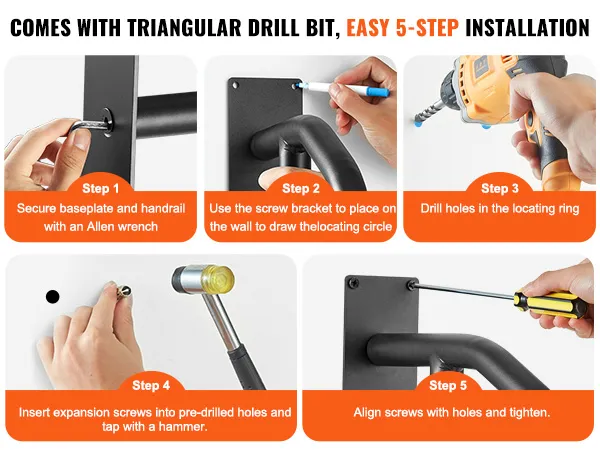 COMES WITH TRIANGULAR DRILL BIT, EASY 5-STEP INSTALLATION

Step 1
Secure baseplate and handrail with an Allen wrench

Step 2
Use the screw bracket to place on the wall to draw thelocating circle

Step 3
Drill holes in the locating ring

Step 4
Insert expansion screws into pre-drilled holes and tap with a hammer.

Step 5
Align screws with holes and tighten.