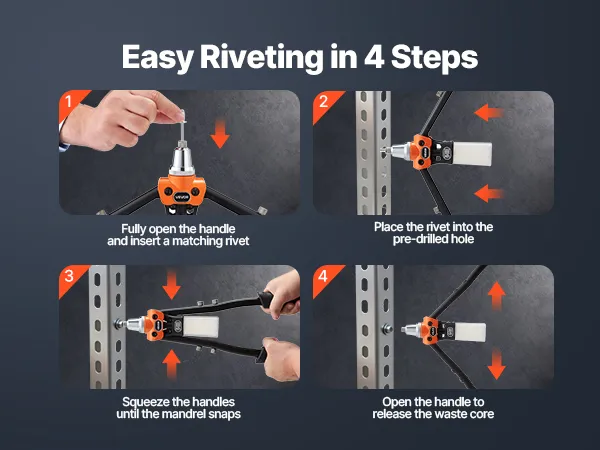 Easy Riveting in 4 Steps

1

VEVOR

Fully open the handle and insert a matching rivet

2

Place the rivet into the pre-drilled hole

3

Squeeze the handles until the mandrel snaps

4

Open the handle to release the waste core