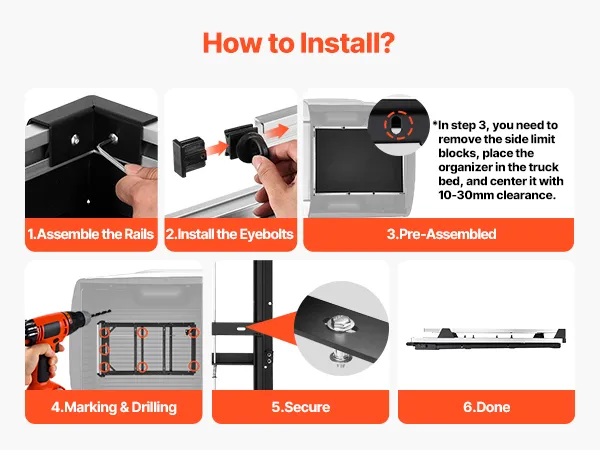 How to Install?

1.Assemble the Rails

2.Install the Eyebolts

*In step 3, you need to remove the side limit blocks, place the organizer in the truck bed, and center it with 10-30mm clearance.

3.Pre-Assembled

4.Marking & Drilling

5.Secure

6.Done