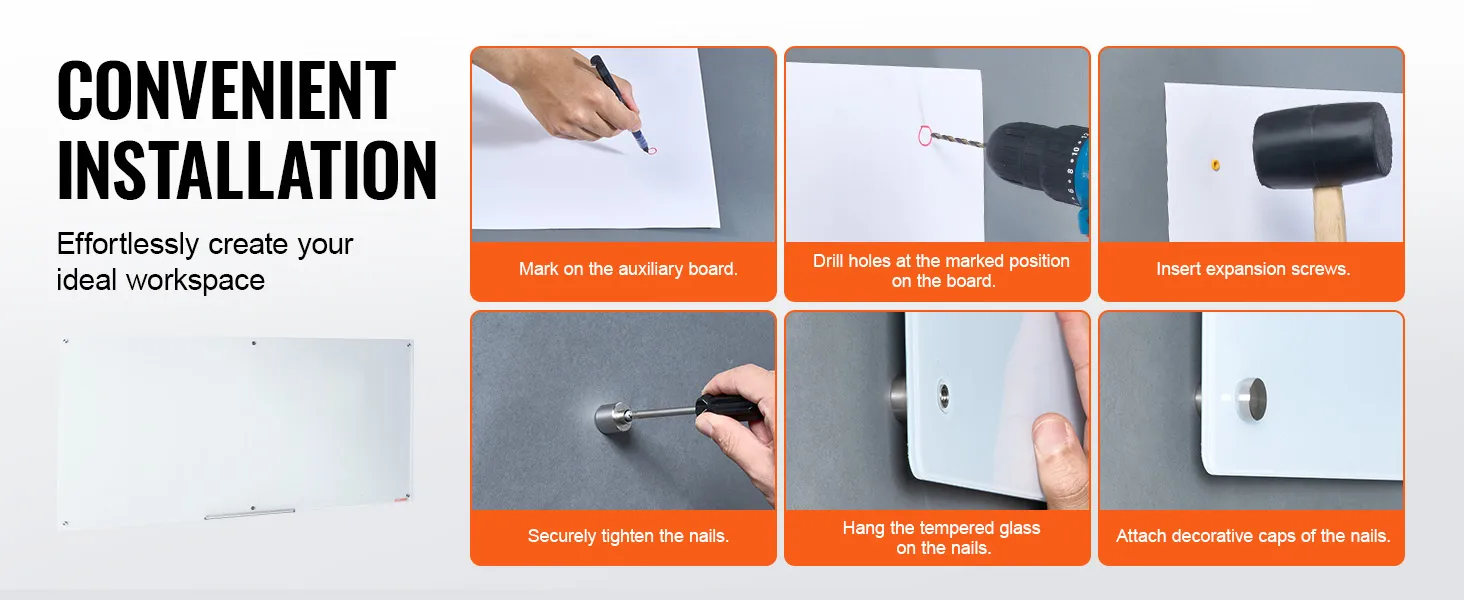 CONVENIENT INSTALLATION

Effortlessly create your ideal workspace

Mark on the auxiliary board.

Drill holes at the marked position on the board.

Insert expansion screws.

Securely tighten the nails.

Hang the tempered glass on the nails.

Attach decorative caps of the nails.