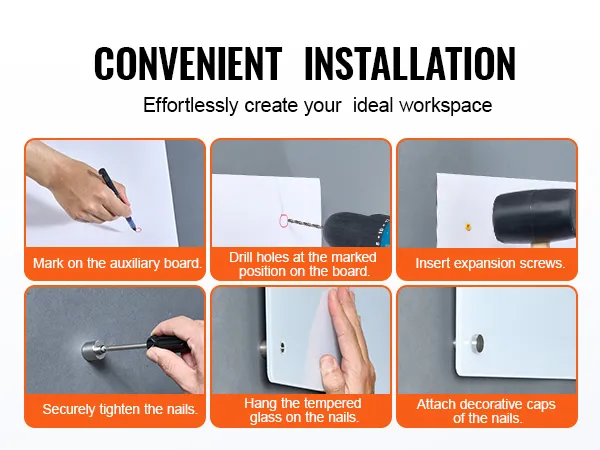 CONVENIENT INSTALLATION

Effortlessly create your ideal workspace

Mark on the auxiliary board.

Drill holes at the marked position on the board.

Insert expansion screws.

Securely tighten the nails.

Hang the tempered glass on the nails.

Attach decorative caps of the nails.