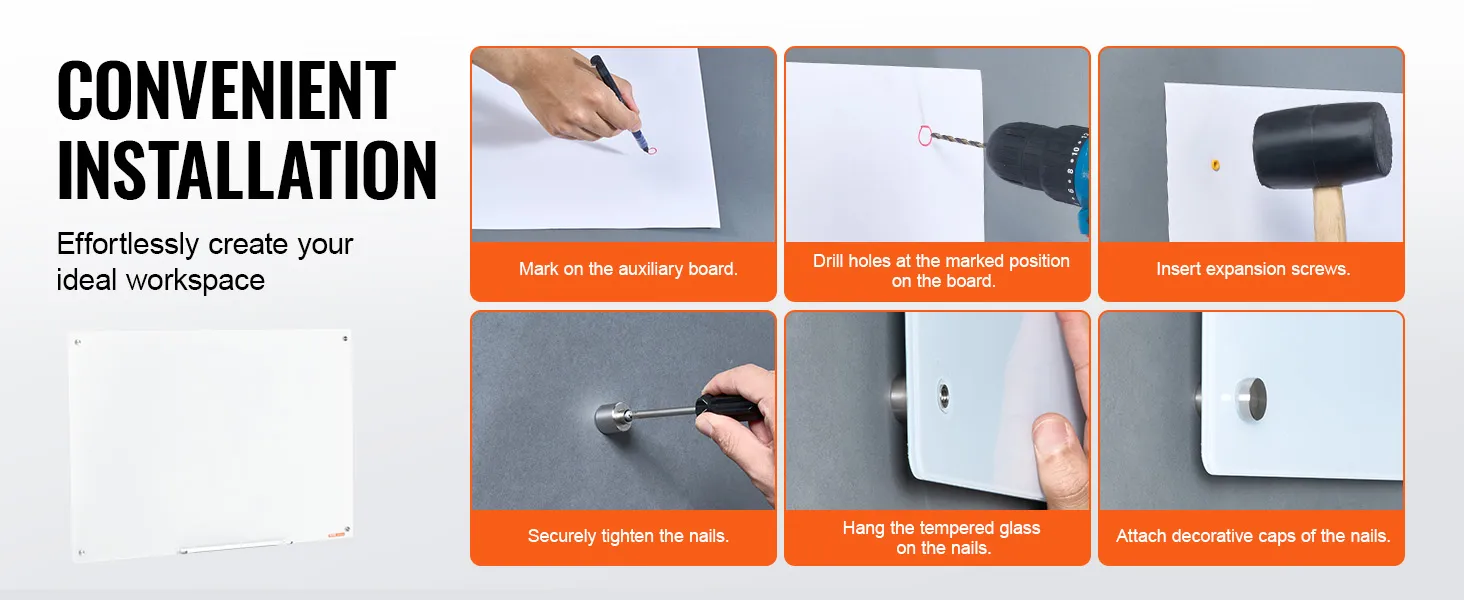 CONVENIENT INSTALLATION

Effortlessly create your ideal workspace

Mark on the auxiliary board.

Drill holes at the marked position on the board.

Insert expansion screws.

Securely tighten the nails.

Hang the tempered glass on the nails.

Attach decorative caps of the nails.