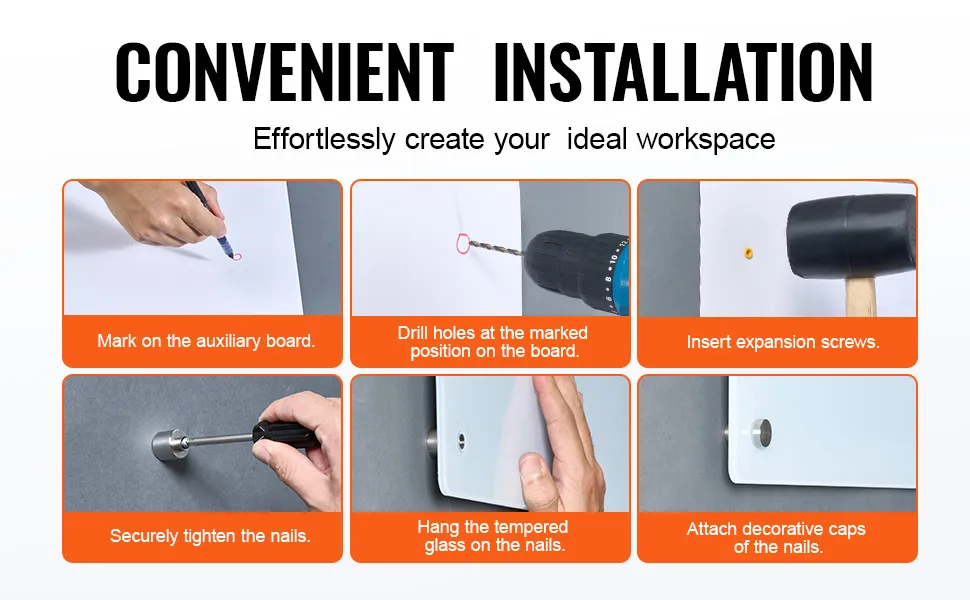 CONVENIENT INSTALLATION

Effortlessly create your ideal workspace

Mark on the auxiliary board.

Drill holes at the marked position on the board.

Insert expansion screws.

Securely tighten the nails.

Hang the tempered glass on the nails.

Attach decorative caps of the nails.