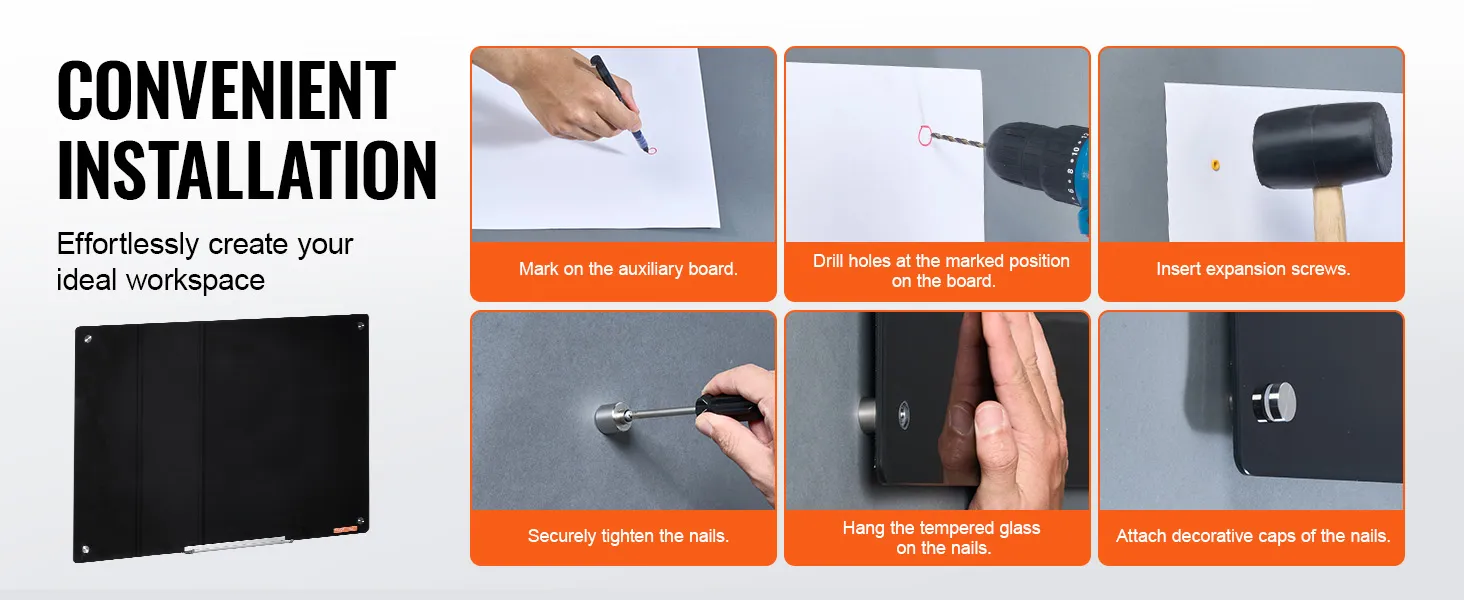 CONVENIENT INSTALLATION

Effortlessly create your ideal workspace

Mark on the auxiliary board.

Drill holes at the marked position on the board.

Insert expansion screws.

Securely tighten the nails.

Hang the tempered glass on the nails.

Attach decorative caps of the nails.