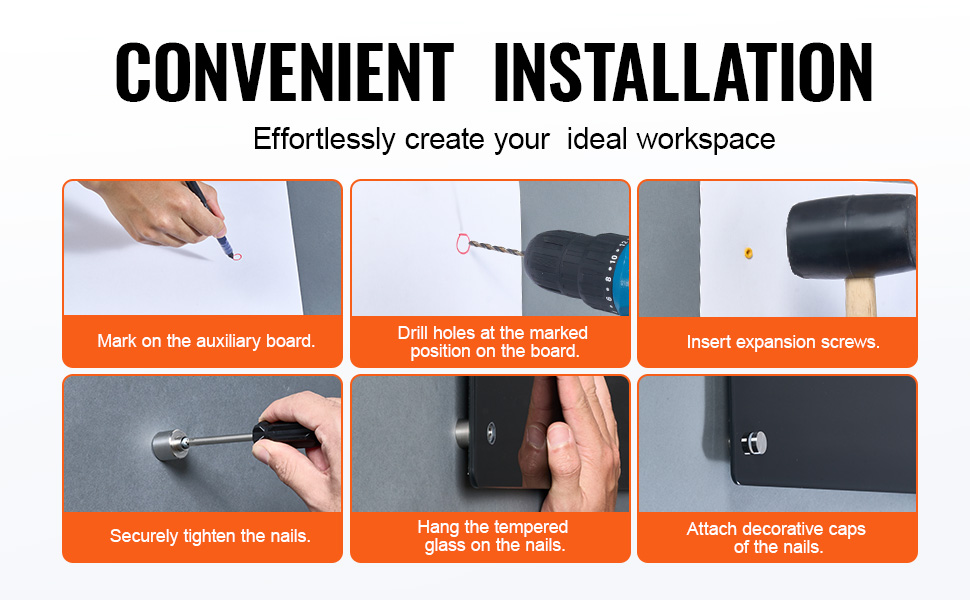 CONVENIENT INSTALLATION

Effortlessly create your ideal workspace

Mark on the auxiliary board.

Drill holes at the marked position on the board.

Insert expansion screws.

Securely tighten the nails.

Hang the tempered glass on the nails.

Attach decorative caps of the nails.