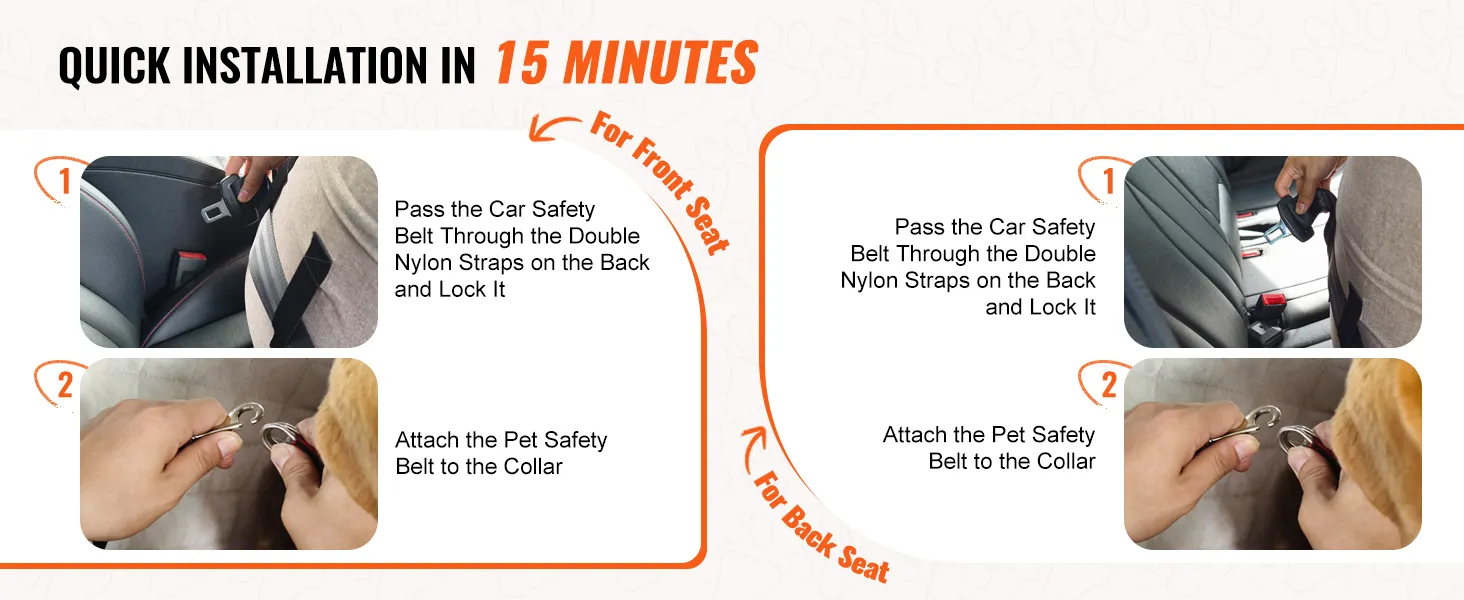 QUICK INSTALLATION IN 15 MINUTES

For Front Seat

1

Pass the Car Safety Belt Through the Double Nylon Straps on the Back and Lock It

2

Attach the Pet Safety Belt to the Collar

For Back Seat

1

Pass the Car Safety Belt Through the Double Nylon Straps on the Back and Lock It

2

Attach the Pet Safety Belt to the Collar